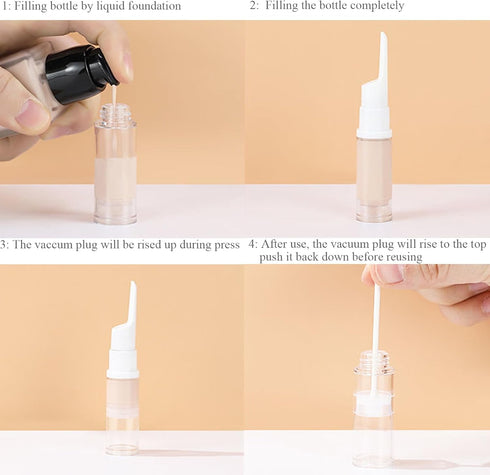 1: Filling bottle by liquid foundation

2: Filling the bottle completely

3: The vaccum plug will be rised up during press

4: After use, the vacuum plug will rise to the top push it back down before reusing