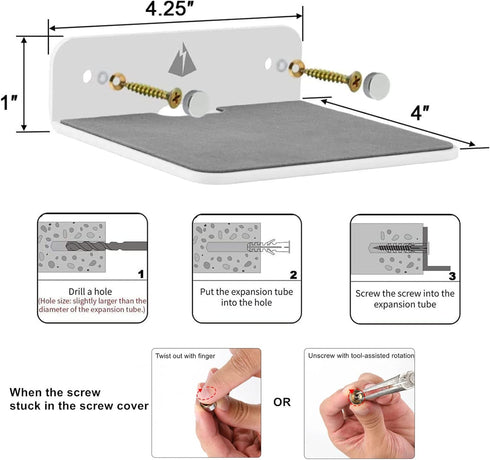 4.25"

1"

4"

1
Drill a hole
(Hole size: slightly larger than the diameter of the expansion tube.)

2
Put the expansion tube into the hole

3
Screw the screw into the expansion tube

When the screw stuck in the screw cover

Twist out with finger

OR

Unscrew with tool-assisted rotation