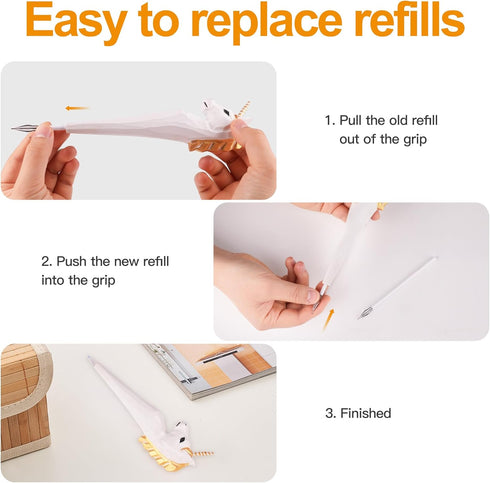 Easy to replace refills

1. Pull the old refill out of the grip

2. Push the new refill into the grip

3. Finished