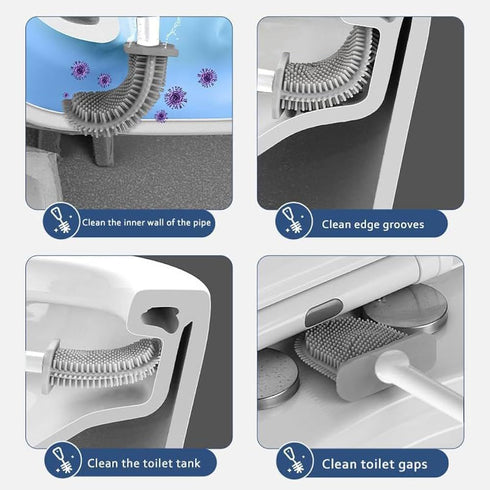 Clean the inner wall of the pipe

Clean edge grooves

Clean the toilet tank

Clean toilet gaps