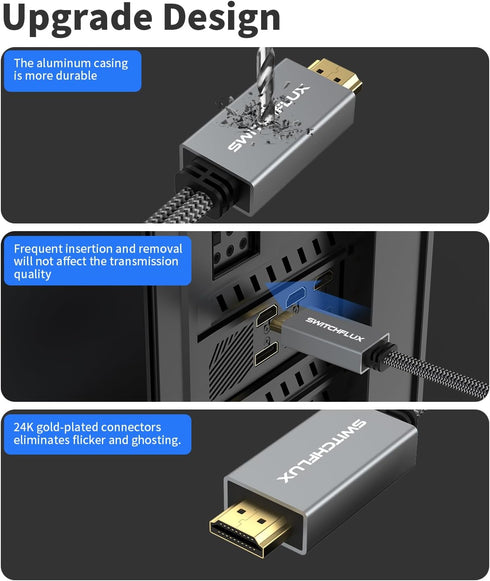 Upgrade Design

The aluminum casing is more durable

SWITCHFLUX

Frequent insertion and removal will not affect the transmission quality

SWITCHFLUX

24K gold-plated connectors eliminates flicker and ghosting.

SWITCHFLUX