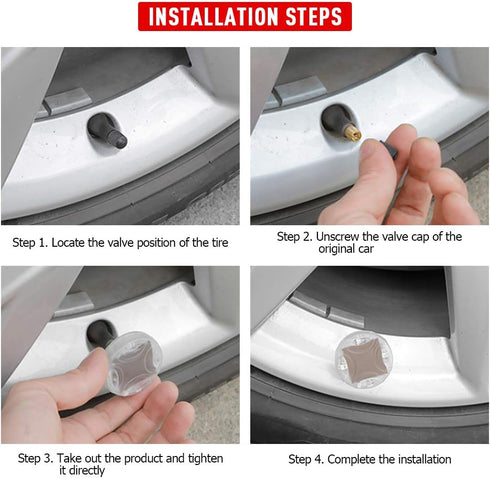 INSTALLATION STEPS

Step 1. Locate the valve position of the tire

Step 2. Unscrew the valve cap of the original car

Step 3. Take out the product and tighten it directly

Step 4. Complete the installation