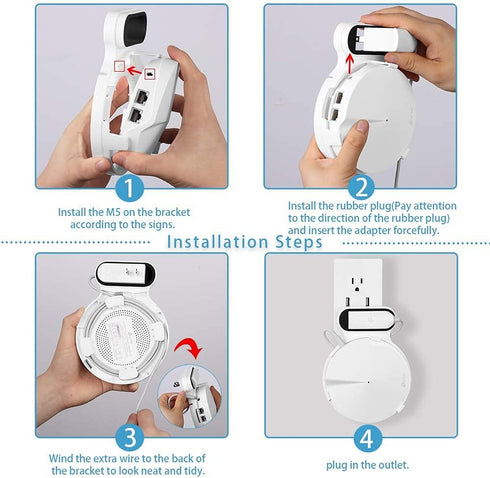 1

Install the M5 on the bracket according to the signs.

2

Install the rubber plug(Pay attention to the direction of the rubber plug) and insert the adapter forcefully.

Installation Steps

3

Wind the extra wire to the back of the bracket to look neat and tidy.

4

plug in the outlet.