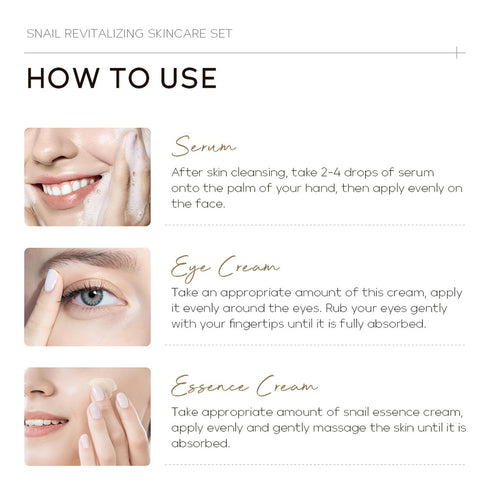 SNAIL REVITALIZING SKINCARE SET

HOW TO USE

Serum

After skin cleansing, take 2-4 drops of serum onto the palm of your hand, then apply evenly on the face.

Eye Cream

Take an appropriate amount of this cream, apply it evenly around the eyes. Rub your eyes gently with your fingertips until it is fully absorbed.

Essence Cream

Take appropriate amount of snail essence cream, apply evenly and gently massage the skin until it is absorbed.