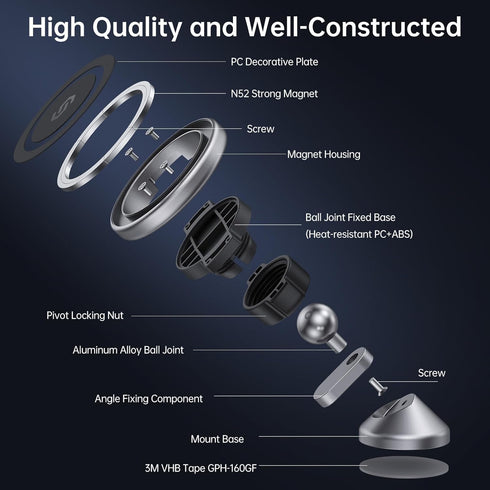 High Quality and Well-Constructed

PC Decorative Plate

N52 Strong Magnet

Screw

Magnet Housing

Ball Joint Fixed Base
(Heat-resistant PC+ABS)

Pivot Locking Nut

Aluminum Alloy Ball Joint

Screw

Angle Fixing Component

Mount Base

3M VHB Tape GPH-160GF