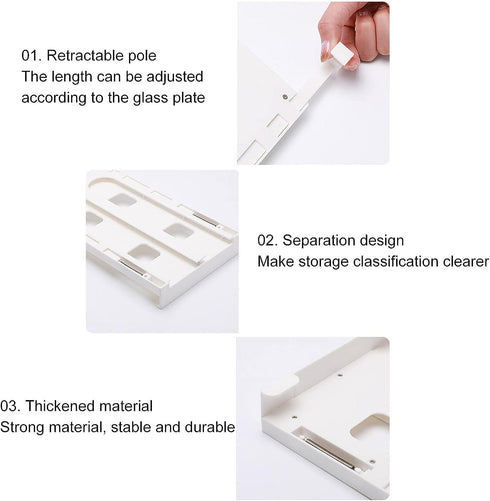 01. Retractable pole
The length can be adjusted according to the glass plate

02. Separation design
Make storage classification clearer

03. Thickened material
Strong material, stable and durable