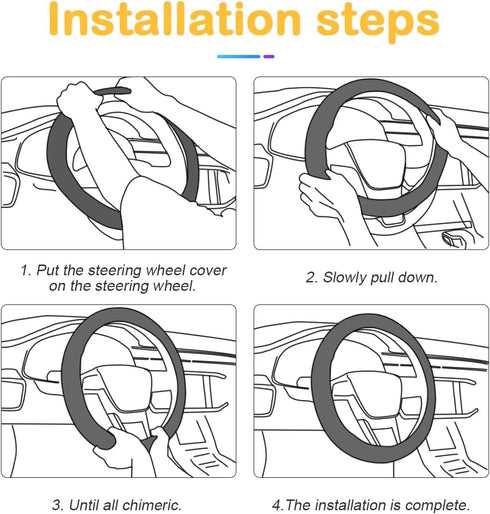 Installation steps

1. Put the steering wheel cover on the steering wheel.

2. Slowly pull down.

3. Until all chimeric.

4.The installation is complete.