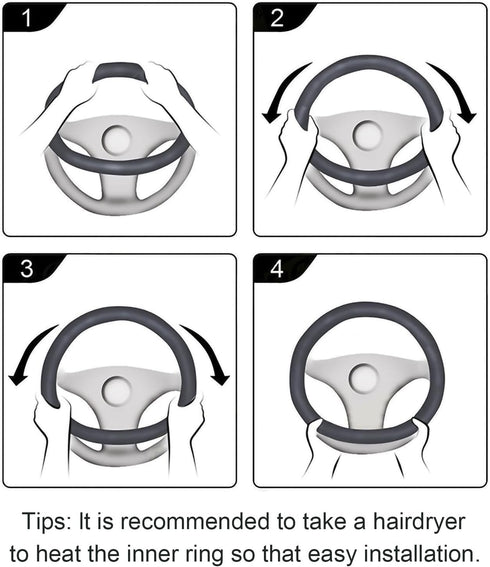 1

2

3

4

Tips: It is recommended to take a hairdryer to heat the inner ring so that easy installation.