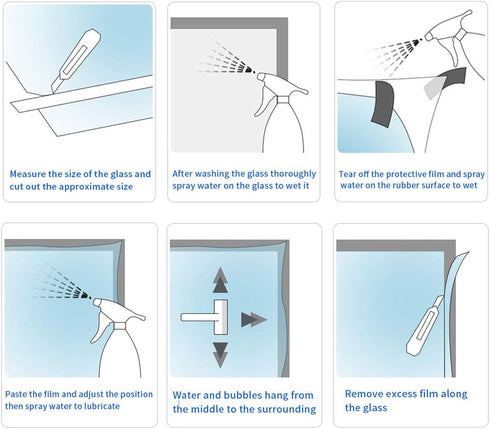 Measure the size of the glass and cut out the approximate size

After washing the glass thoroughly spray water on the glass to wet it

Tear off the protective film and spray water on the rubber surface to wet

Paste the film and adjust the position then spray water to lubricate

Water and bubbles hang from the middle to the surrounding

Remove excess film along the glass