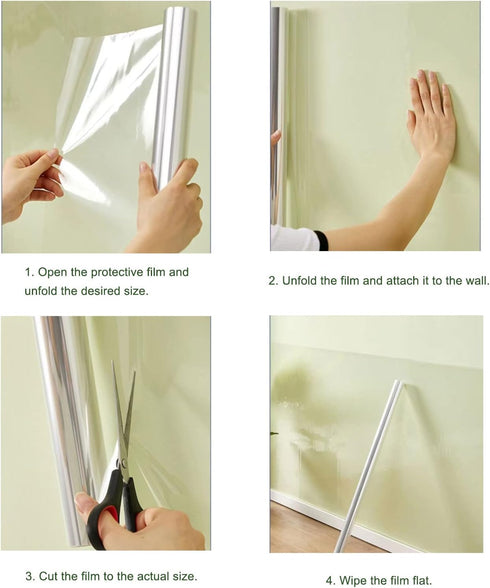 1. Open the protective film and unfold the desired size.

2. Unfold the film and attach it to the wall.

3. Cut the film to the actual size.

4. Wipe the film flat.