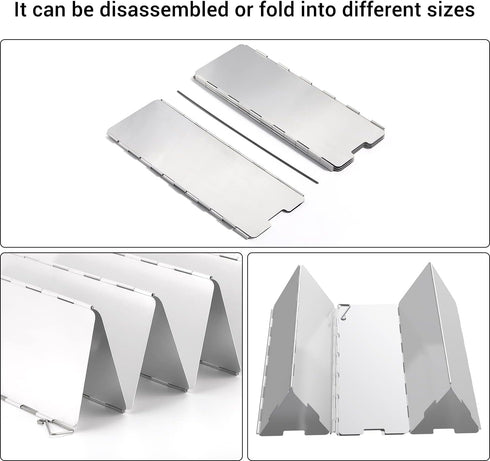 It can be disassembled or fold into different sizes