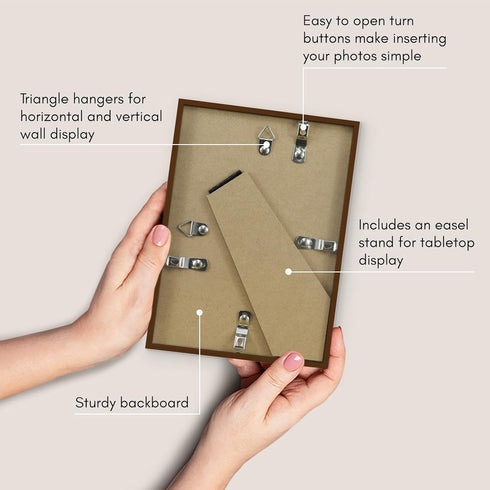 Easy to open turn buttons make inserting your photos simple

Triangle hangers for horizontal and vertical wall display

Includes an easel stand for tabletop display

Sturdy backboard