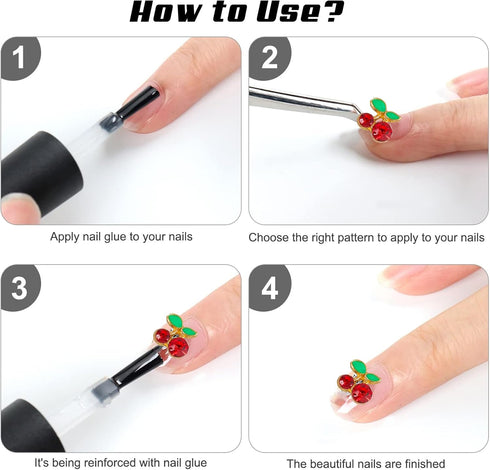 How to Use?

1

Apply nail glue to your nails

2

Choose the right pattern to apply to your nails

3

It's being reinforced with nail glue

4

The beautiful nails are finished