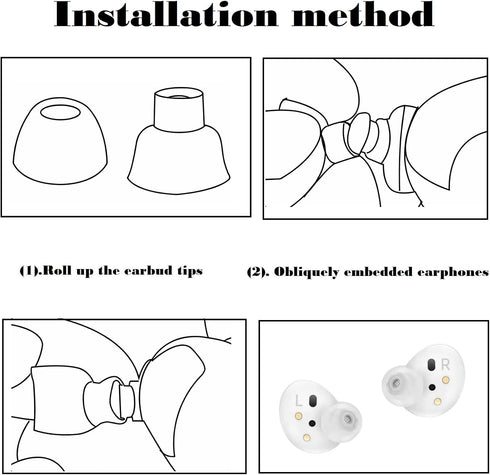 Installation method

(1).Roll up the earbud tips

(2). Obliquely embedded earphones

L

R