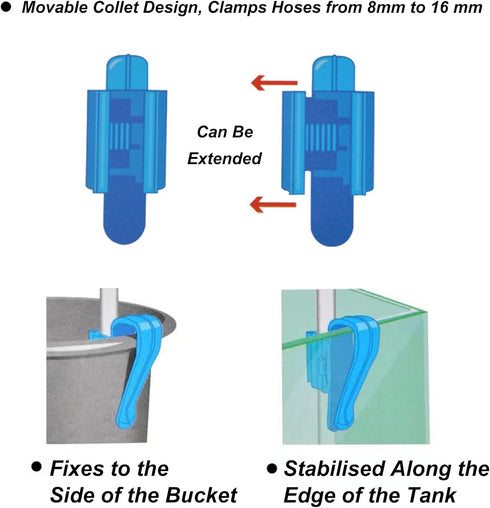 ● Movable Collet Design, Clamps Hoses from 8mm to 16 mm

Can Be Extended

● Fixes to the Side of the Bucket

● Stabilised Along the Edge of the Tank