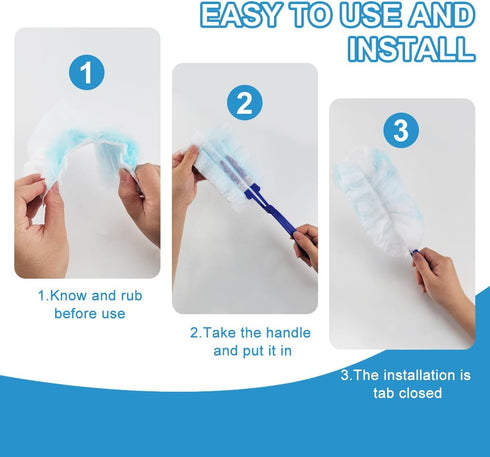 EASY TO USE AND INSTALL

1

1.Know and rub before use

2

2.Take the handle and put it in

3

3.The installation is tab closed