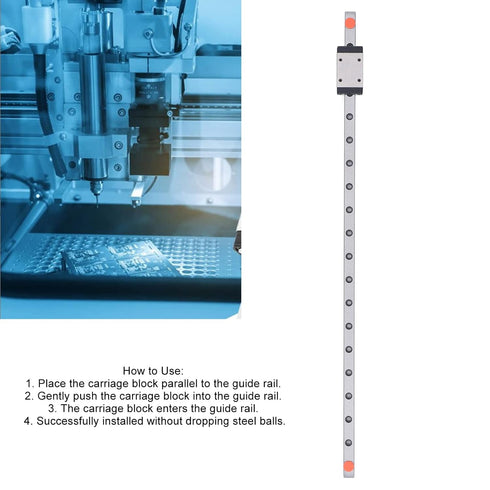 How to Use:
1. Place the carriage block parallel to the guide rail.
2. Gently push the carriage block into the guide rail.
3. The carriage block enters the guide rail.
4. Successfully installed without dropping steel balls.