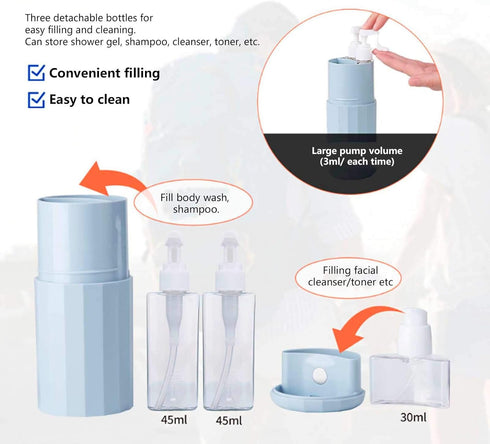 Three detachable bottles for easy filling and cleaning.
Can store shower gel, shampoo, cleanser, toner, etc.

Convenient filling

Easy to clean

Large pump volume
(3ml/ each time)

Fill body wash, shampoo.

Filling facial cleanser/toner etc

45ml

45ml

30ml