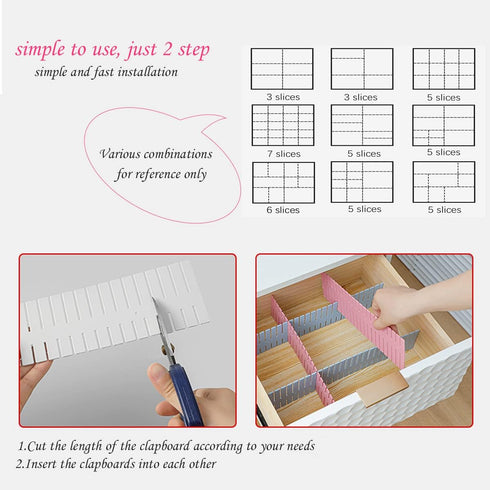 simple to use, just 2 step
simple and fast installation

Various combinations
for reference only

3 slices
3 slices
5 slices
7 slices
5 slices
5 slices
6 slices
5 slices
5 slices

1.Cut the length of the clapboard according to your needs
2.Insert the clapboards into each other