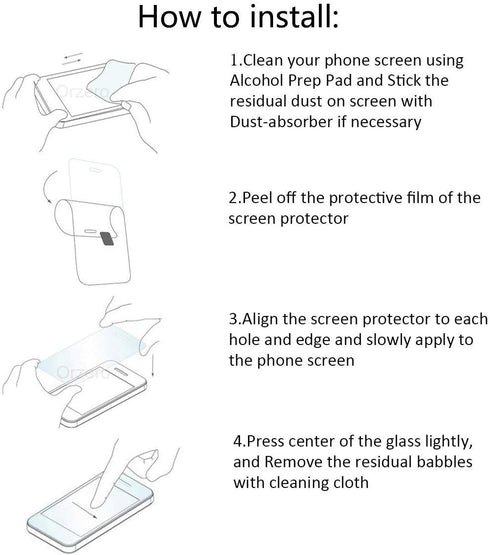 How to install:

Orzero

1.Clean your phone screen using Alcohol Prep Pad and Stick the residual dust on screen with Dust-absorber if necessary

2.Peel off the protective film of the screen protector

Orzero

3.Align the screen protector to each hole and edge and slowly apply to the phone screen

4.Press center of the glass lightly, and Remove the residual babbles with cleaning cloth