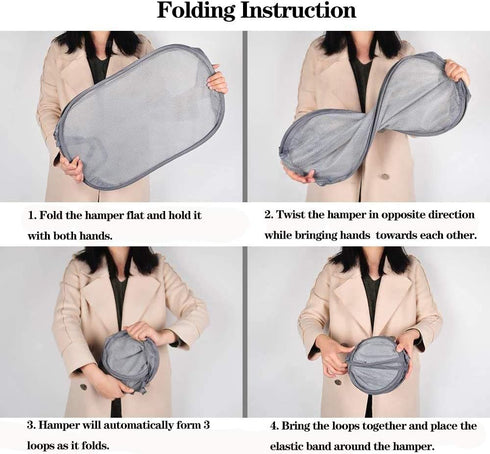 Folding Instruction

1. Fold the hamper flat and hold it with both hands.

2. Twist the hamper in opposite direction while bringing hands towards each other.

3. Hamper will automatically form 3 loops as it folds.

4. Bring the loops together and place the elastic band around the hamper.