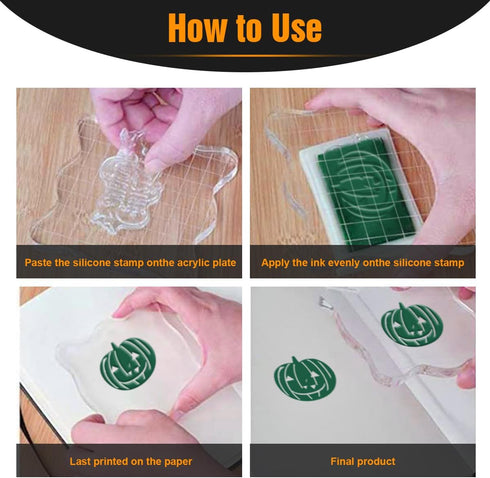 How to Use

Paste the silicone stamp onthe acrylic plate

Apply the ink evenly onthe silicone stamp

Last printed on the paper

Final product