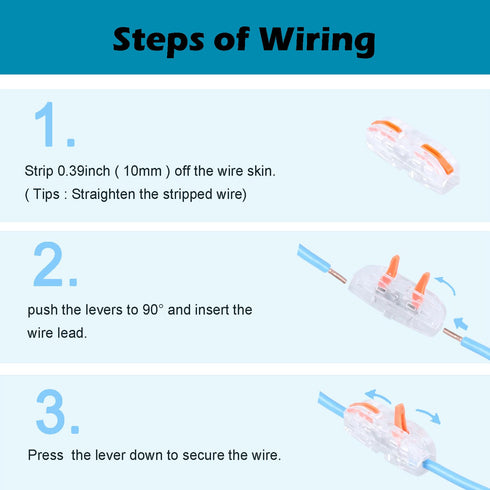 Steps of Wiring

1.

Strip 0.39inch ( 10mm ) off the wire skin.
( Tips : Straighten the stripped wire)

2.

push the levers to 90° and insert the wire lead.

3.

Press  the lever down to secure the wire.