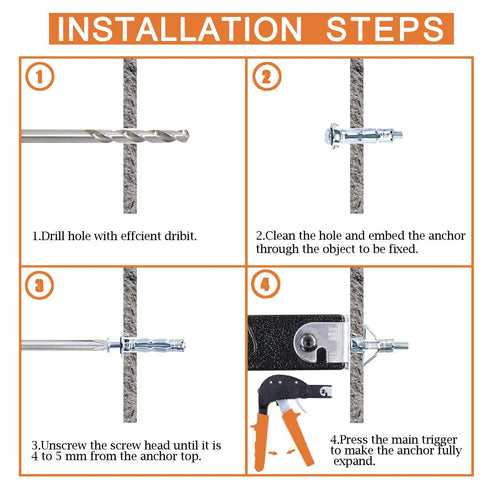 INSTALLATION STEPS

1

1.Drill hole with effcient dribit.

2

2.Clean the hole and embed the anchor through the object to be fixed.

3

3.Unscrew the screw head until it is 4 to 5 mm from the anchor top.

4

4.Press the main trigger to make the anchor fully expand.