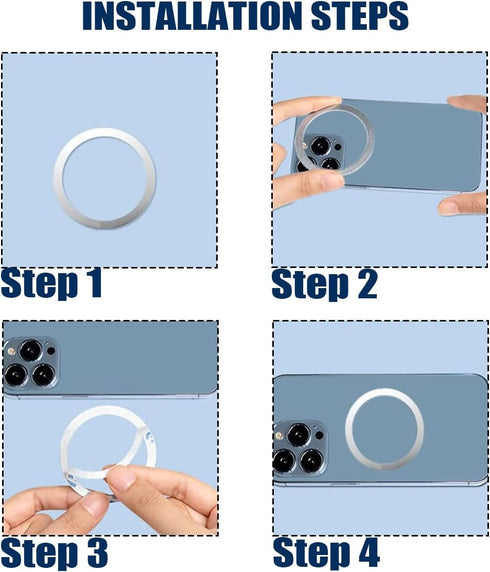 INSTALLATION STEPS

Step 1

Step 2

Step 3

Step 4