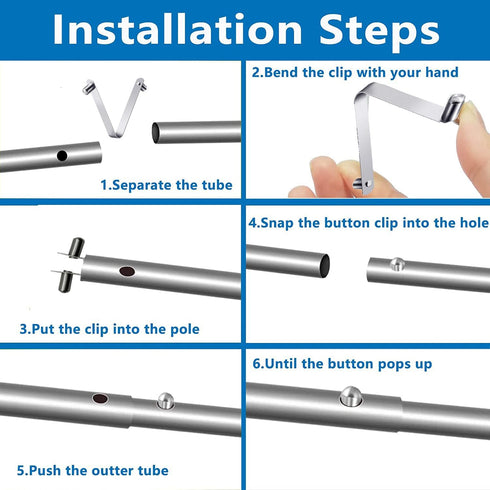 Installation Steps

1.Separate the tube

2.Bend the clip with your hand

3.Put the clip into the pole

4.Snap the button clip into the hole

5.Push the outter tube

6.Until the button pops up