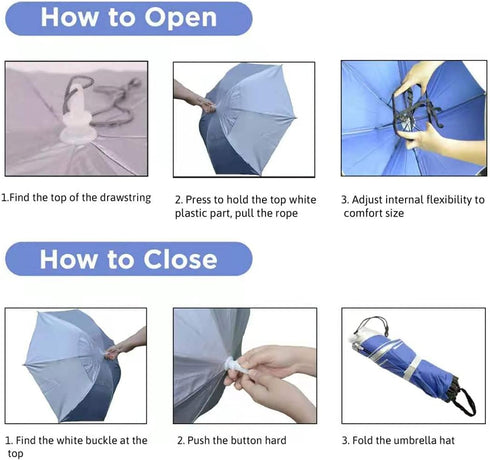 How to Open

1.Find the top of the drawstring

2. Press to hold the top white plastic part, pull the rope

3. Adjust internal flexibility to comfort size

How to Close

1. Find the white buckle at the top

2. Push the button hard

3. Fold the umbrella hat