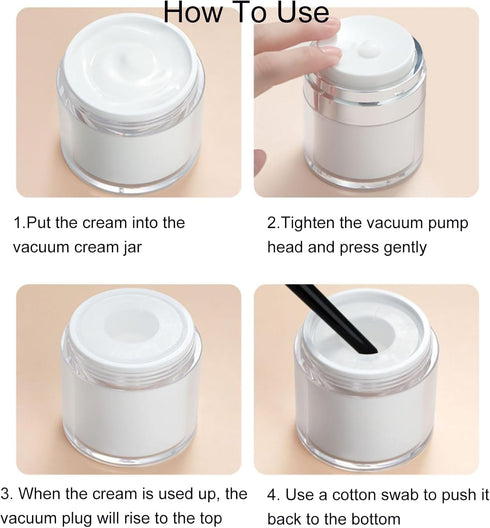 How To Use

1.Put the cream into the vacuum cream jar

2.Tighten the vacuum pump head and press gently

3. When the cream is used up, the vacuum plug will rise to the top

4. Use a cotton swab to push it back to the bottom