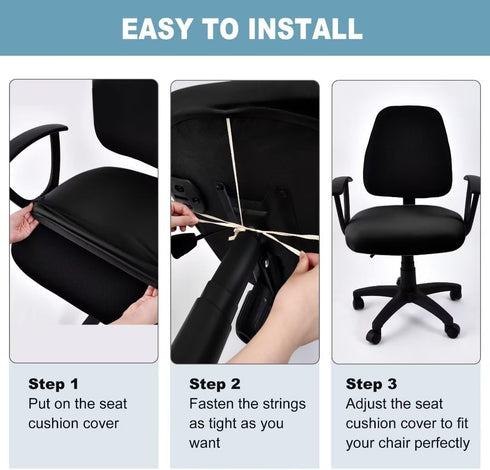 EASY TO INSTALL

Step 1
Put on the seat cushion cover

Step 2
Fasten the strings as tight as you want

Step 3
Adjust the seat cushion cover to fit your chair perfectly