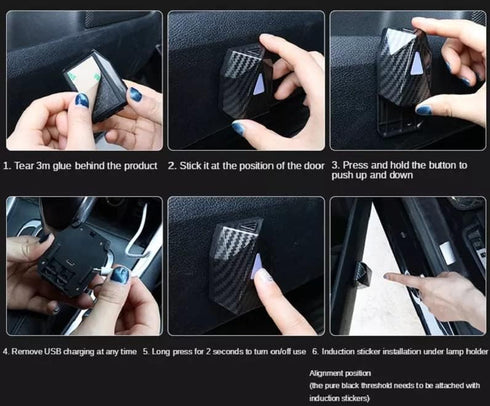 1. Tear 3m glue behind the product

2. Stick it at the position of the door

3. Press and hold the button to push up and down

4. Remove USB charging at any time

5. Long press for 2 seconds to turn on/off use

6. Induction sticker installation under lamp holder

Alignment position
(the pure black threshold needs to be attached with induction stickers)