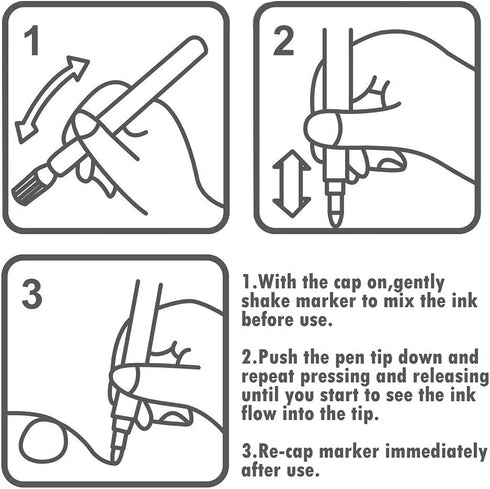 1

2

3

1.With the cap on,gently shake marker to mix the ink before use.

2.Push the pen tip down and repeat pressing and releasing until you start to see the ink flow into the tip.

3.Re-cap marker immediately after use.