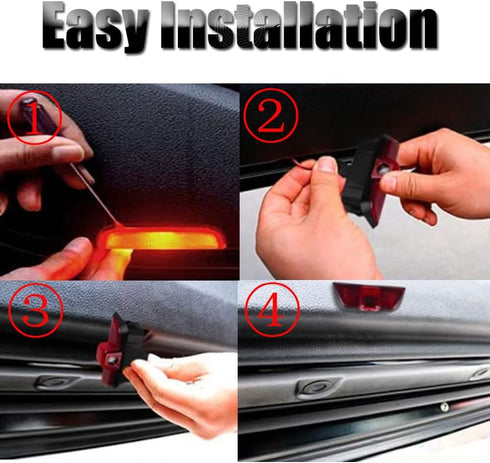 Easy Installation

①

②

③

④