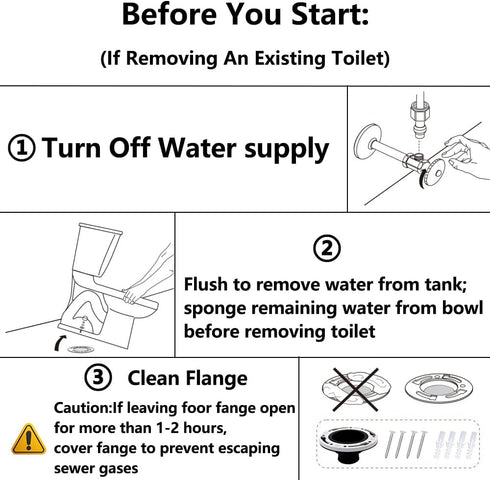 Before You Start:

(If Removing An Existing Toilet)

① Turn Off Water supply

②

Flush to remove water from tank; sponge remaining water from bowl before removing toilet

③ Clean Flange

Caution:If leaving foor fange open for more than 1-2 hours, cover fange to prevent escaping sewer gases