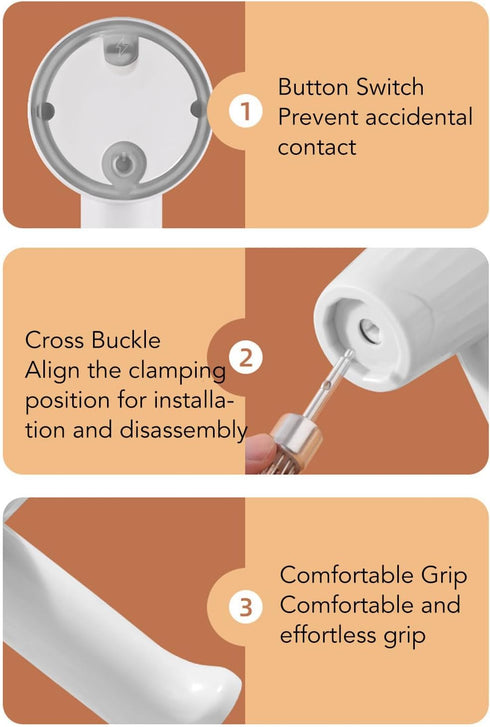 1
Button Switch
Prevent accidental contact

Cross Buckle
Align the clamping position for installation and disassembly
2

3
Comfortable Grip
Comfortable and effortless grip