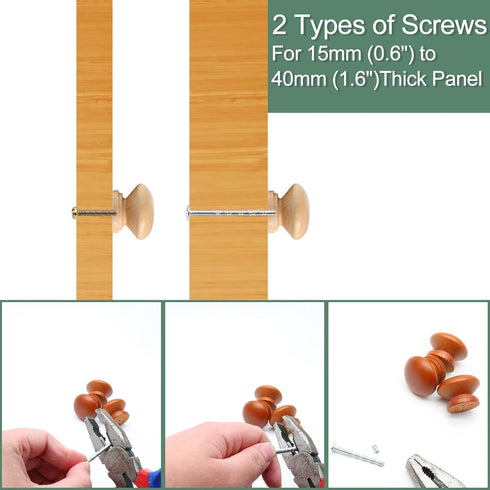 2 Types of Screws
For 15mm (0.6") to 40mm (1.6")Thick Panel