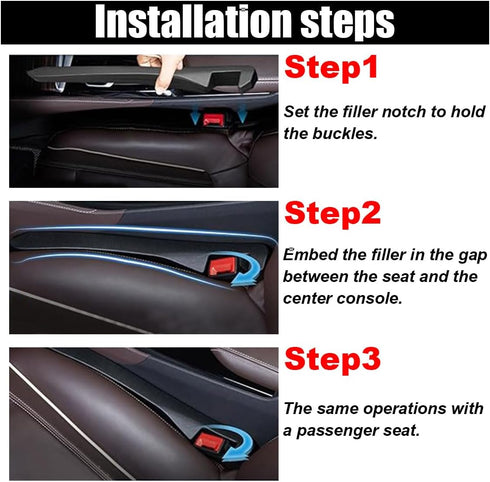 Installation steps

Step1

Set the filler notch to hold the buckles.

Step2

Embed the filler in the gap between the seat and the center console.

Step3

The same operations with a passenger seat.