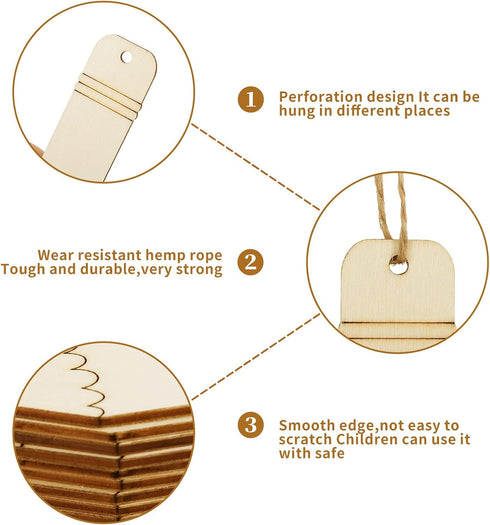 1 Perforation design It can be hung in different places

Wear resistant hemp rope Tough and durable,very strong 2

3 Smooth edge,not easy to scratch Children can use it with safe