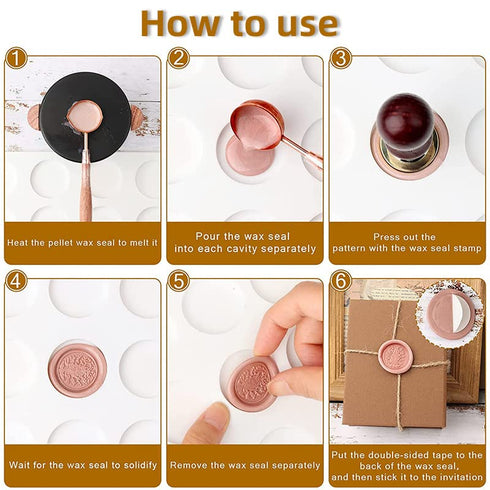 How to use

1

Heat the pellet wax seal to melt it

2

Pour the wax seal into each cavity separately

3

Press out the pattern with the wax seal stamp

4

Wait for the wax seal to solidify

5

Remove the wax seal separately

6

Put the double-sided tape to the back of the wax seal, and then stick it to the invitation