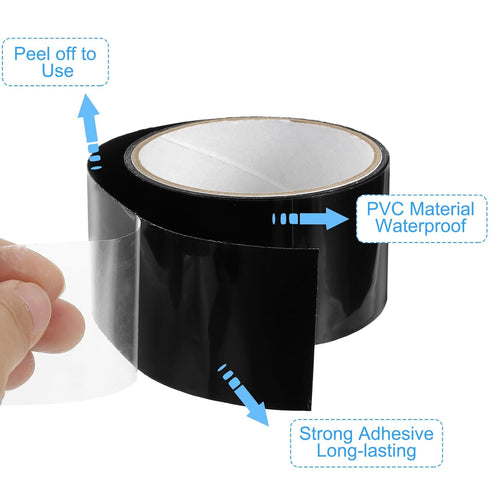 Peel off to Use

PVC Material Waterproof

Strong Adhesive Long-lasting