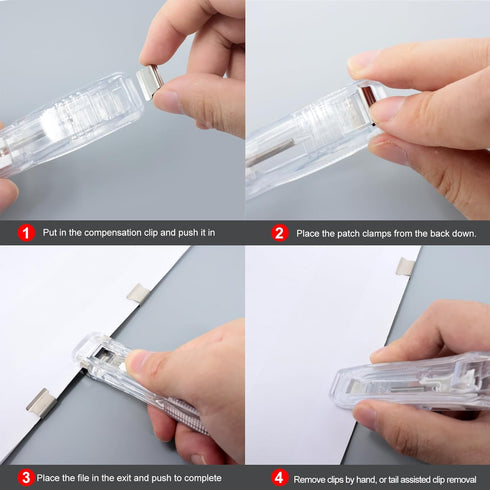 1 Put in the compensation clip and push it in

2 Place the patch clamps from the back down.

3 Place the file in the exit and push to complete

4 Remove clips by hand, or tail assisted clip removal