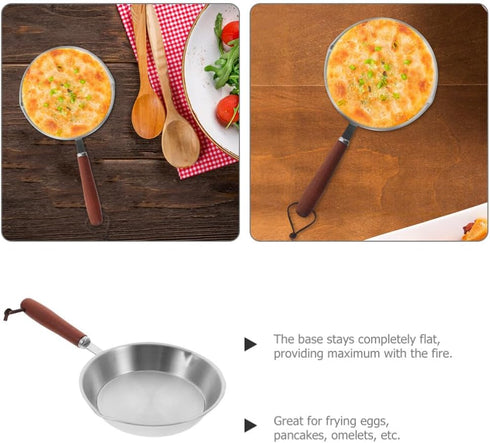 The base stays completely flat, providing maximum with the fire.

Great for frying eggs, pancakes, omelets, etc.