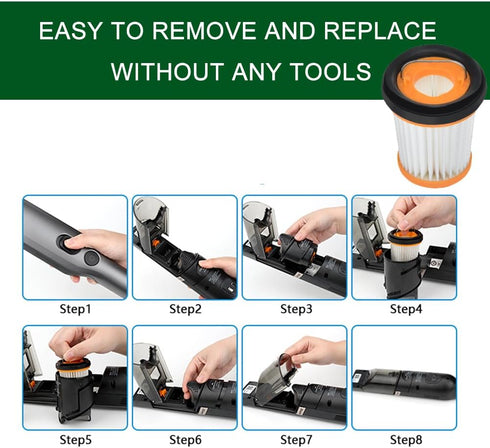 EASY TO REMOVE AND REPLACE
WITHOUT ANY TOOLS

Step1
Step2
Step3
Step4
Step5
Step6
Step7
Step8