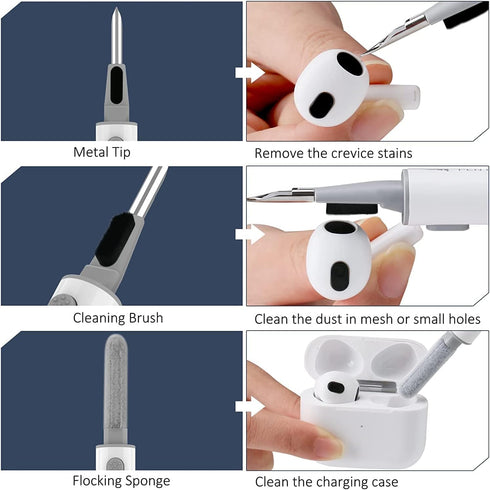 Metal Tip

Remove the crevice stains

Cleaning Brush

Clean the dust in mesh or small holes

Flocking Sponge

Clean the charging case