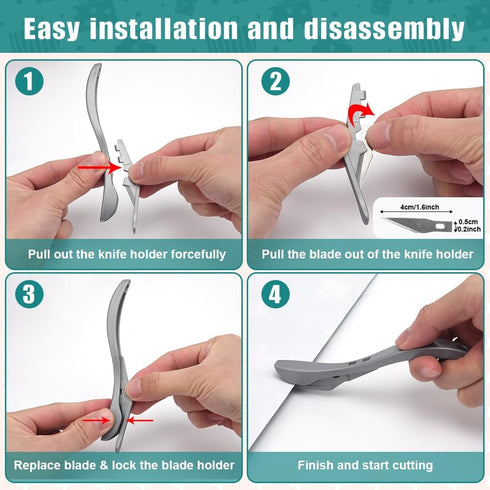 Easy installation and disassembly

1

Pull out the knife holder forcefully

2

4cm/1.6inch

0.5cm
0.2inch

Pull the blade out of the knife holder

3

Replace blade & lock the blade holder

4

Finish and start cutting