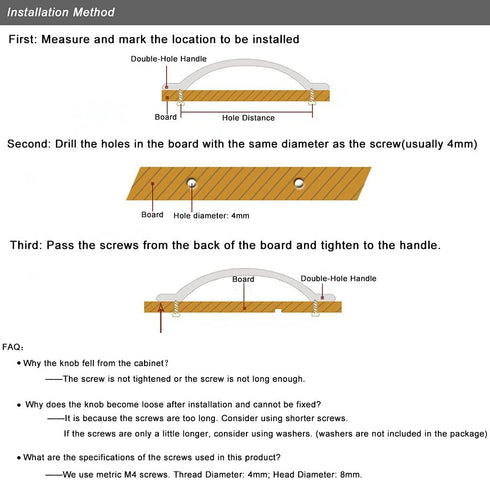 Installation Method

First: Measure and mark the location to be installed

Double-Hole Handle

Board

Hole Distance

Second: Drill the holes in the board with the same diameter as the screw(usually 4mm)

Board

Hole diameter: 4mm

Third: Pass the screws from the back of the board and tighten to the handle.

Board

Double-Hole Handle

FAQ:

• Why the knob fell from the cabinet?

——The screw is not tightened or the screw is not long enough.

• Why does the knob become loose after installation and cannot be fixed?

——It is because the screws are too long. Consider using shorter screws.

If the screws are only a little longer, consider using washers. (washers are not included in the package)

• What are the specifications of the screws used in this product?

——We use metric M4 screws. Thread Diameter: 4mm; Head Diameter: 8mm.