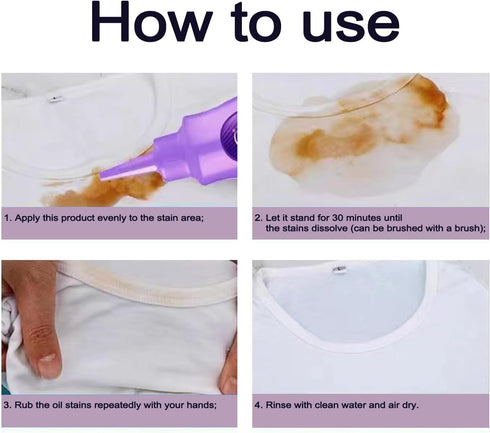 How to use

1. Apply this product evenly to the stain area;

2. Let it stand for 30 minutes until the stains dissolve (can be brushed with a brush);

3. Rub the oil stains repeatedly with your hands;

4. Rinse with clean water and air dry.